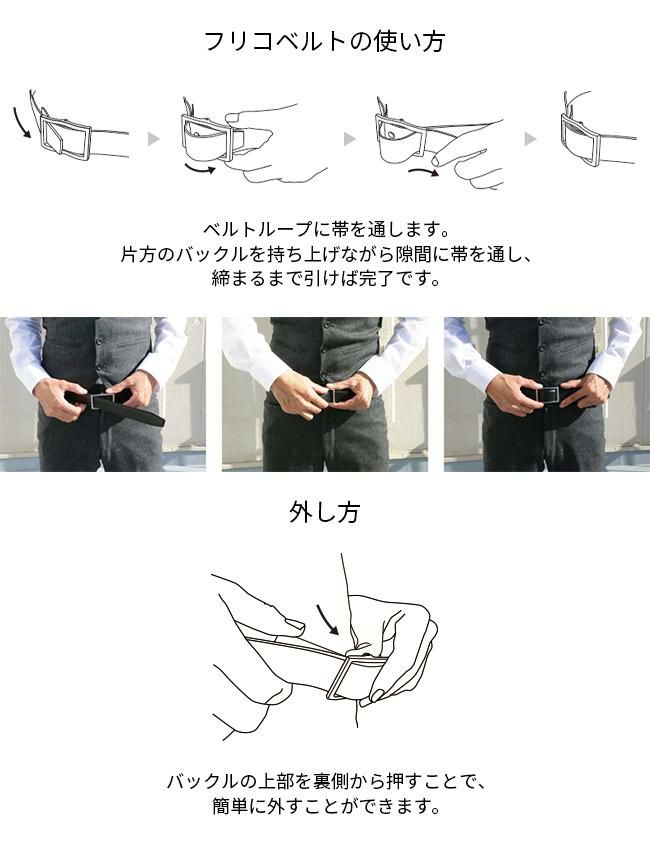 フリコベルトの使い方

ベルトループに帯を通します。
片方のバックルを持ち上げながら隙間に帯を通し、
締まるまで引けば完了です。

外し方

バックルの上部を裏側から押すことで、
簡単に外すことができます。