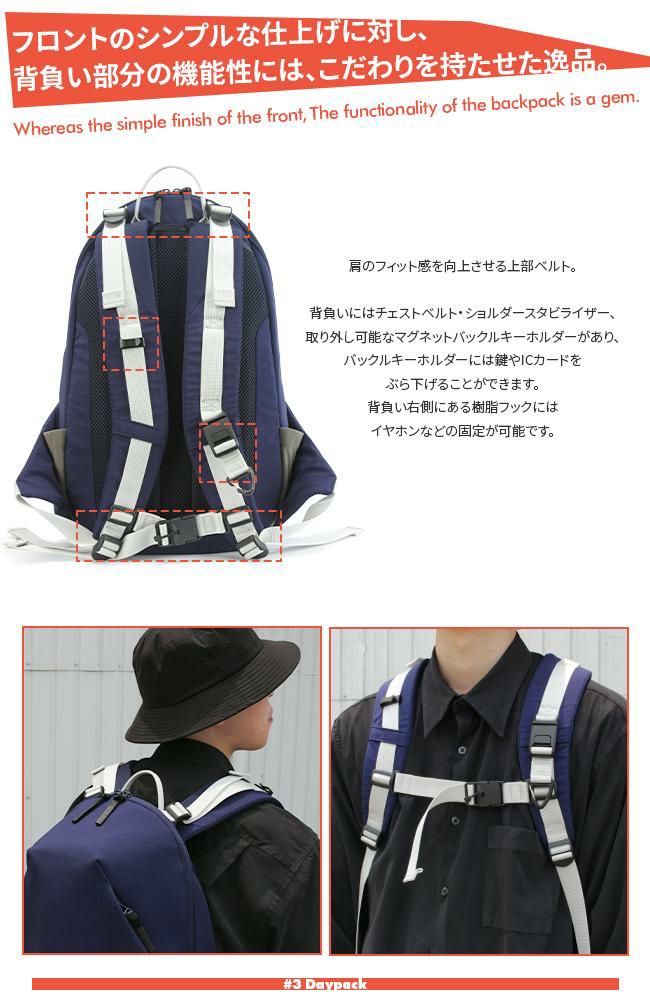 フロントのシンプルな仕上げに対し、
背負い部分の機能性には、こだわりを持たせた逸品。

Whereas the simple finish of the front, The functionality of the backpack is a gem.

肩のフィット感を向上させる上部ベルト。

背負いにはチェストベルト・ショルダースタビライザー、
取り外し可能なマグネットバックルキーホルダーがあり、
バックルキーホルダーには鍵やICカードを
ぶら下げることができます。
背負い右側にある樹脂フックには
イヤホンなどの固定が可能です。

#3 Daypack