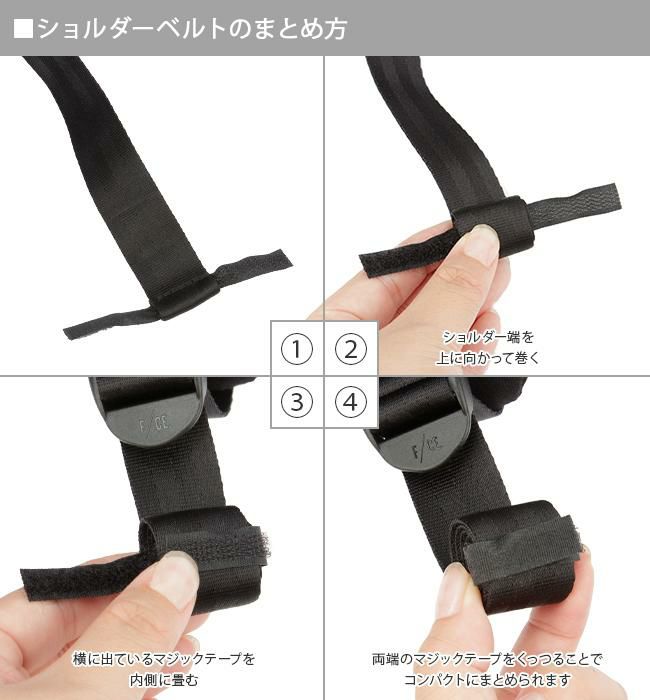 ■ショルダーベルトのまとめ方

①

②

ショルダー端を上に向かって巻く

③

④

F/CE

F/CE

横に出ているマジックテープを内側に畳む

両端のマジックテープをくっつることでコンパクトにまとめられます