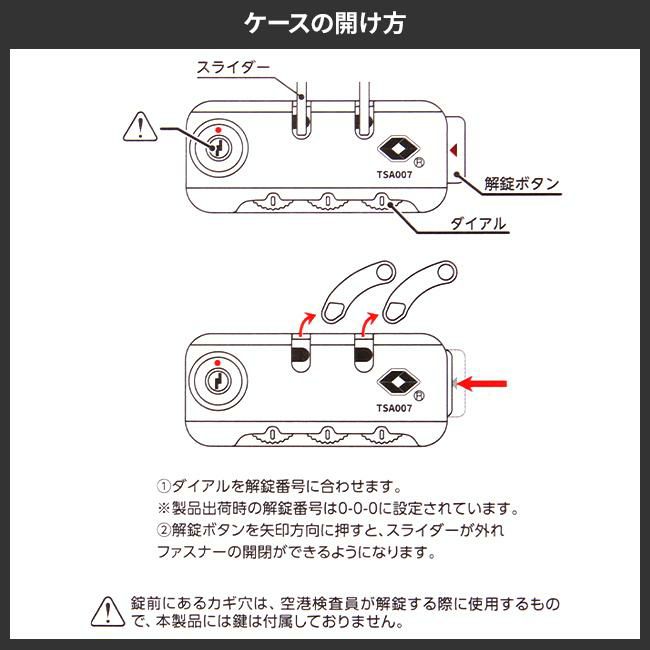 ケースの開け方

スライダー

TSA007

解錠ボタン

ダイアル

TSA007

①ダイアルを解錠番号に合わせます。
※製品出荷時の解錠番号は0-0-0に設定されています。
②解錠ボタンを矢印方向に押すと、スライダーが外れファスナーの開閉ができるようになります。

錠前にあるカギ穴は、空港検査員が解錠する際に使用するもので、本製品には鍵は付属しておりません。