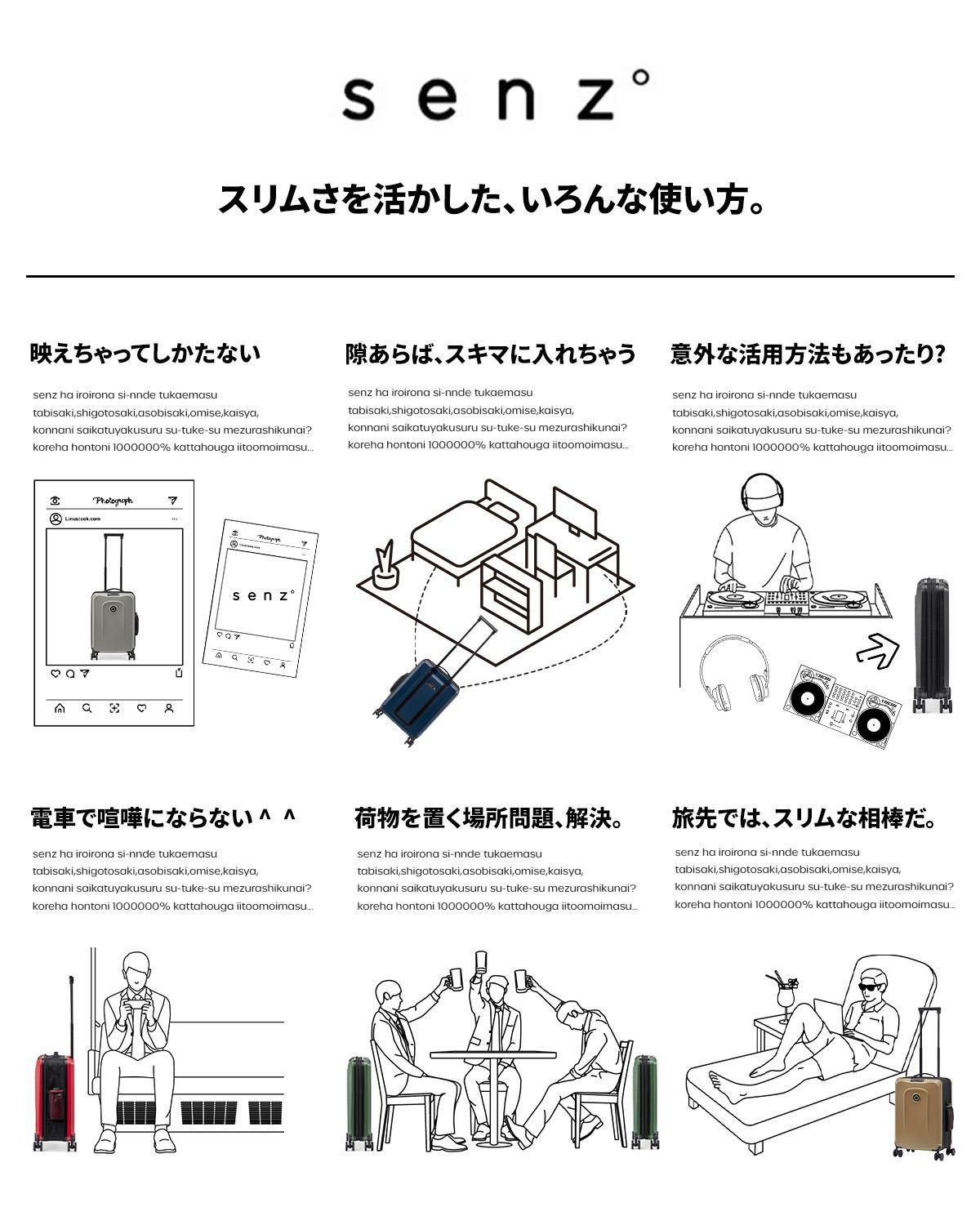 senz°

スリムさを活かした、いろんな使い方。

映えちゃってしかたない

senz ha iroirona si-nnde tukaemasu tabisaki,shigotosaki,asobisaki,omise,kaisya, konnani saikatuyakusuru su-tuke-su mezurashikunai? koreha hontoni 1000000% kattahouga iitoomoimasu...

Photograph

Linustock.com

Photograph

senz°

隙あらば、スキマに入れちゃう

senz ha iroirona si-nnde tukaemasu tabisaki,shigotosaki,asobisaki,omise,kaisya, konnani saikatuyakusuru su-tuke-su mezurashikunai? koreha hontoni 1000000% kattahouga iitoomoimasu...

意外な活用方法もあったり?

senz ha iroirona si-nnde tukaemasu tabisaki,shigotosaki,asobisaki,omise,kaisya, konnani saikatuyakusuru su-tuke-su mezurashikunai? koreha hontoni 1000000% kattahouga iitoomoimasu...

電車で喧嘩にならない＾＾

senz ha iroirona si-nnde tukaemasu tabisaki,shigotosaki,asobisaki,omise,kaisya, konnani saikatuyakusuru su-tuke-su mezurashikunai? koreha hontoni 1000000% kattahouga iitoomoimasu...

荷物を置く場所問題、解決。

senz ha iroirona si-nnde tukaemasu tabisaki,shigotosaki,asobisaki,omise,kaisya, konnani saikatuyakusuru su-tuke-su mezurashikunai? koreha hontoni 1000000% kattahouga iitoomoimasu...

旅先では、スリムな相棒だ。

senz ha iroirona si-nnde tukaemasu tabisaki,shigotosaki,asobisaki,omise,kaisya, konnani saikatuyakusuru su-tuke-su mezurashikunai? koreha hontoni 1000000% kattahouga iitoomoimasu...