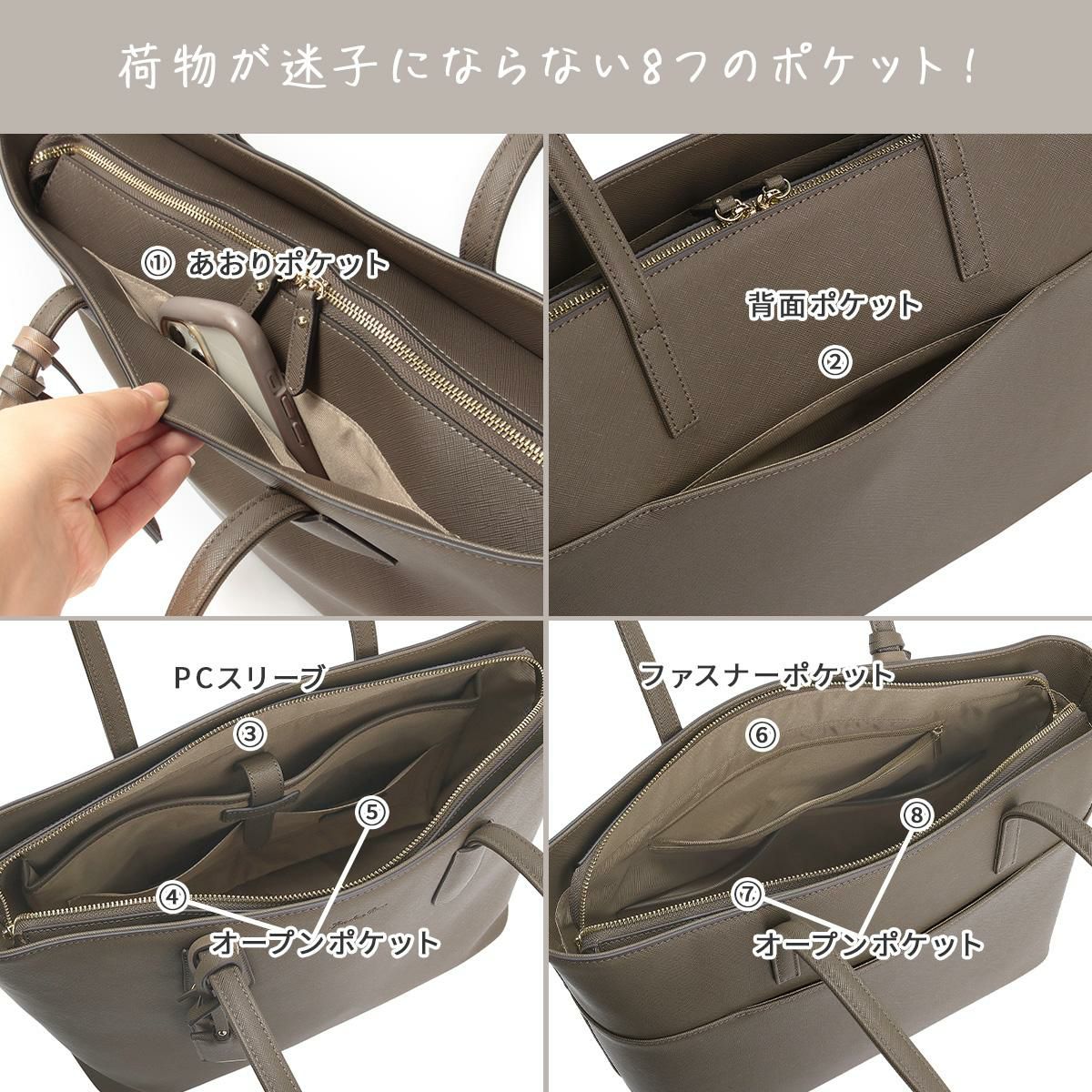 荷物が迷子にならない8つのポケット!

① あおりポケット

背面ポケット

②

PCスリーブ

③

⑤

④

オープンポケット

ファスナーポケット

⑥

⑧

⑦

オープンポケット