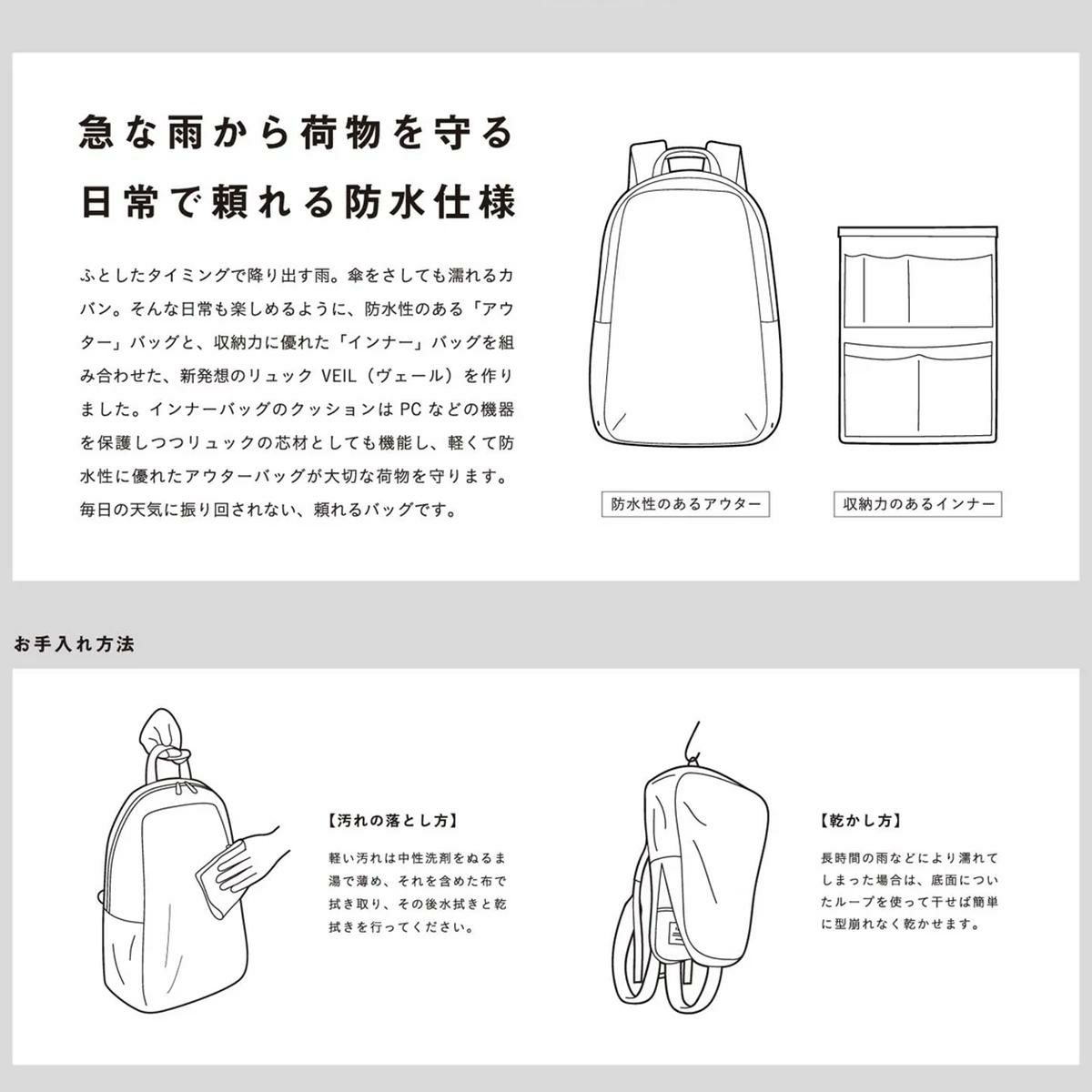 急な雨から荷物を守る
日常で頼れる防水仕様

ふとしたタイミングで降り出す雨。傘をさしても濡れるカバン。そんな日常も楽しめるように、防水性のある「アウター」バッグと、収納力に優れた「インナー」バッグを組み合わせた、新発想のリュック VEIL（ヴェール）を作りました。インナーバッグのクッションは PC などの機器を保護しつつリュックの芯材としても機能し、軽くて防水性に優れたアウターバッグが大切な荷物を守ります。毎日の天気に振り回されない、頼れるバッグです。

防水性のあるアウター

収納力のあるインナー

お手入れ方法

【汚れの落とし方】

軽い汚れは中性洗剤をぬるま湯で薄め、それを含めた布で拭き取り、その後水拭きと乾拭きを行ってください。

【乾かし方】

長時間の雨などにより濡れてしまった場合は、底面についたループを使って干せば簡単に型崩れなく乾かせます。